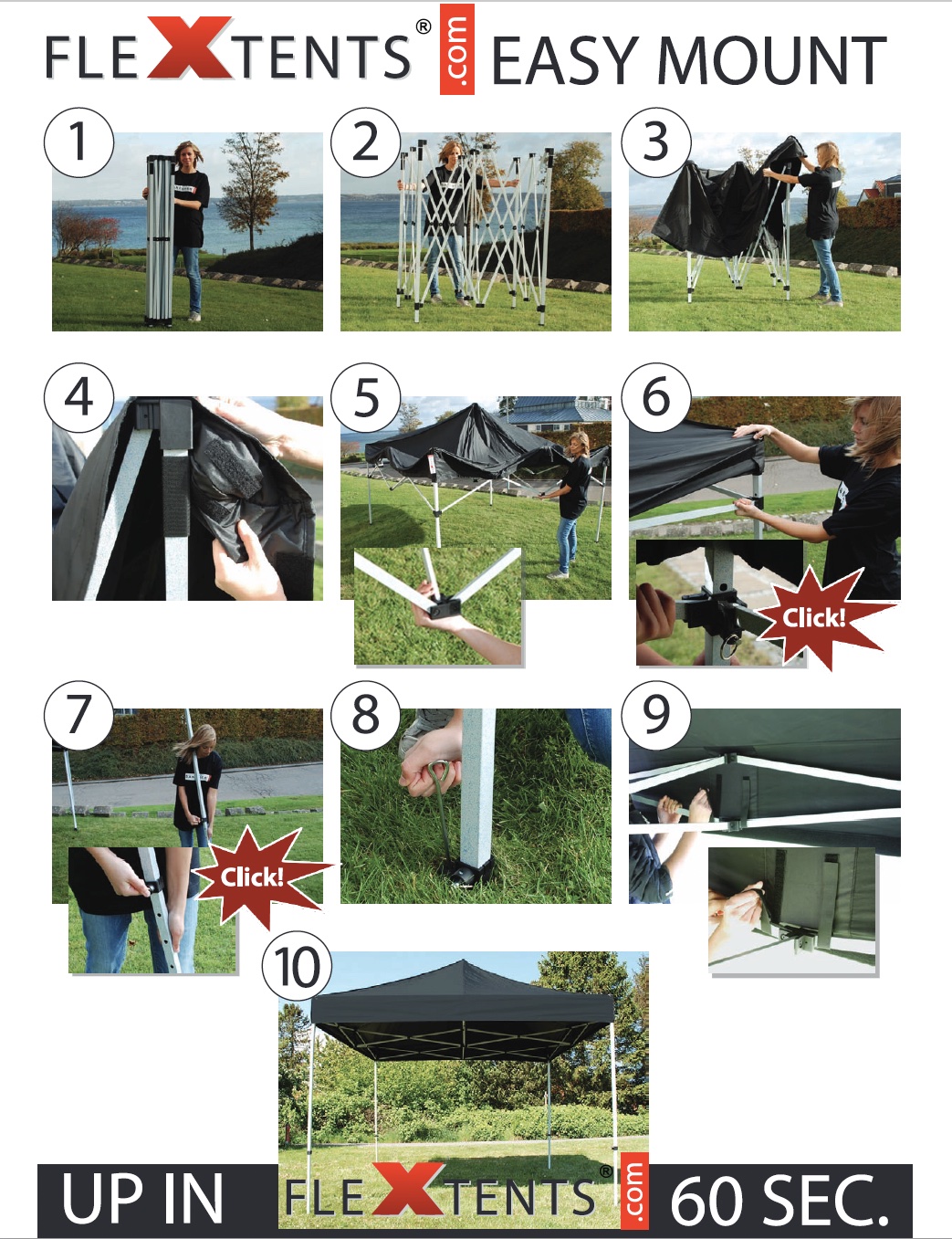 FLEXTENTS® .com EASY MOUNT

1

2

3

4

5

6

Click!

7

Click!

8

9

10

UP IN FLEXTENTS® .com 60 SEC.